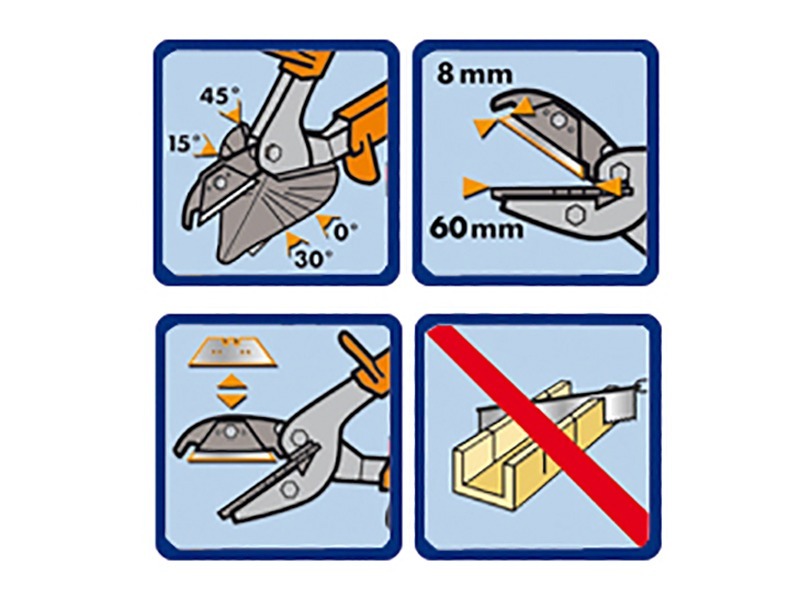 45°
15°
0°
30°

8 mm
60 mm